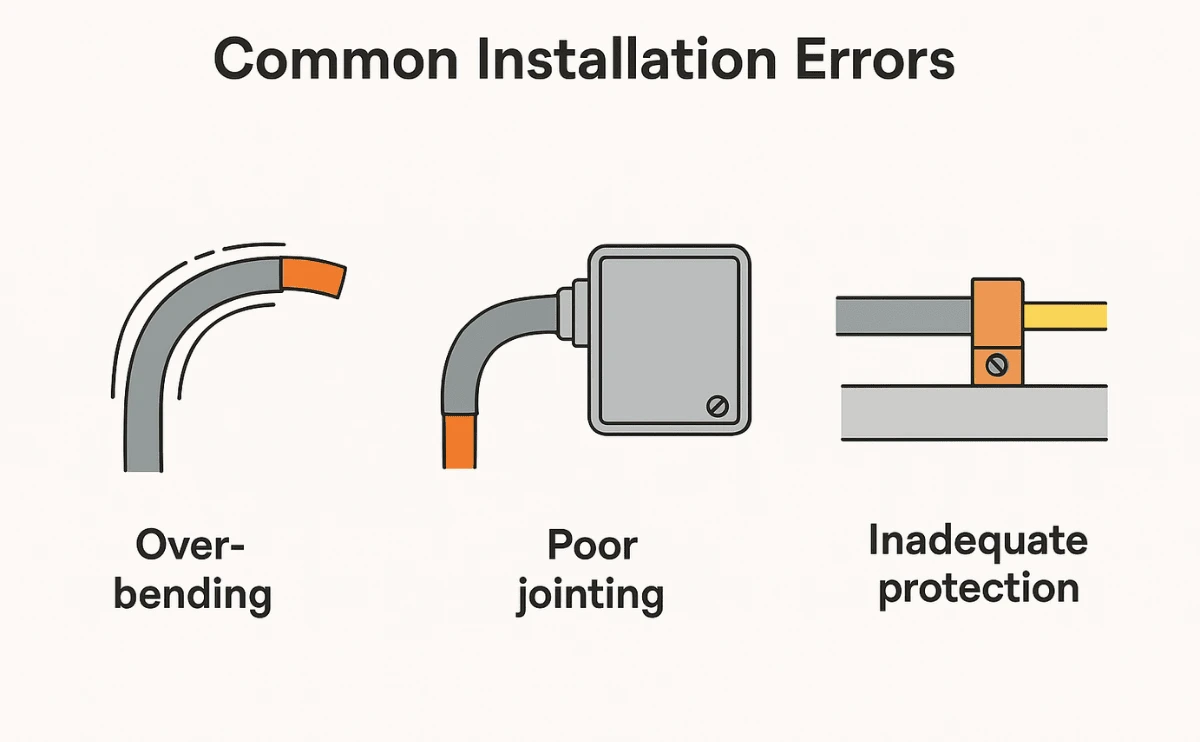 Common Installation Errors

Over-bending

Poor jointing

Inadequate protection